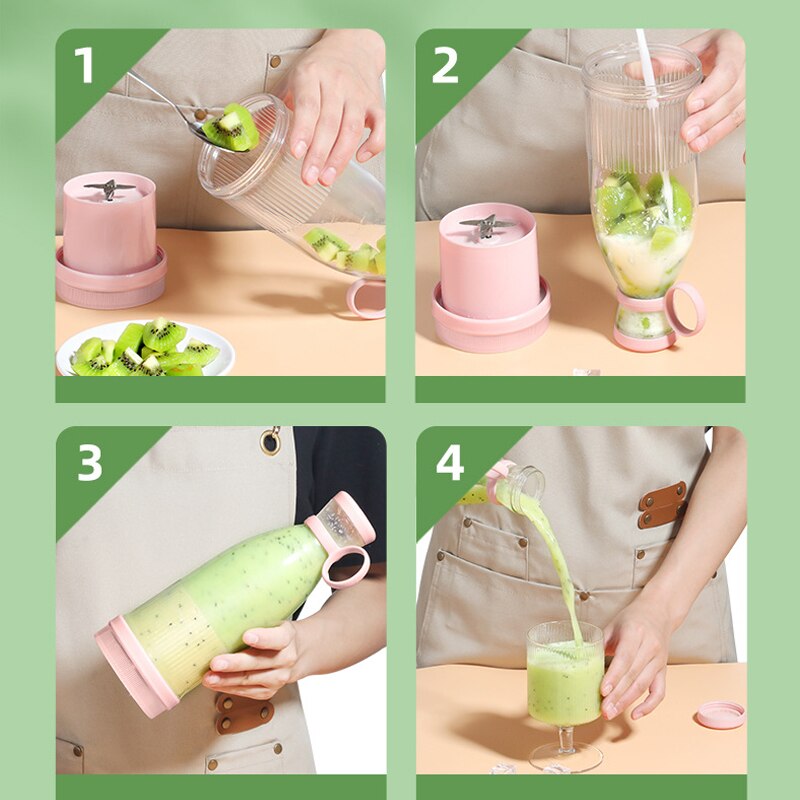 1

2

3

4